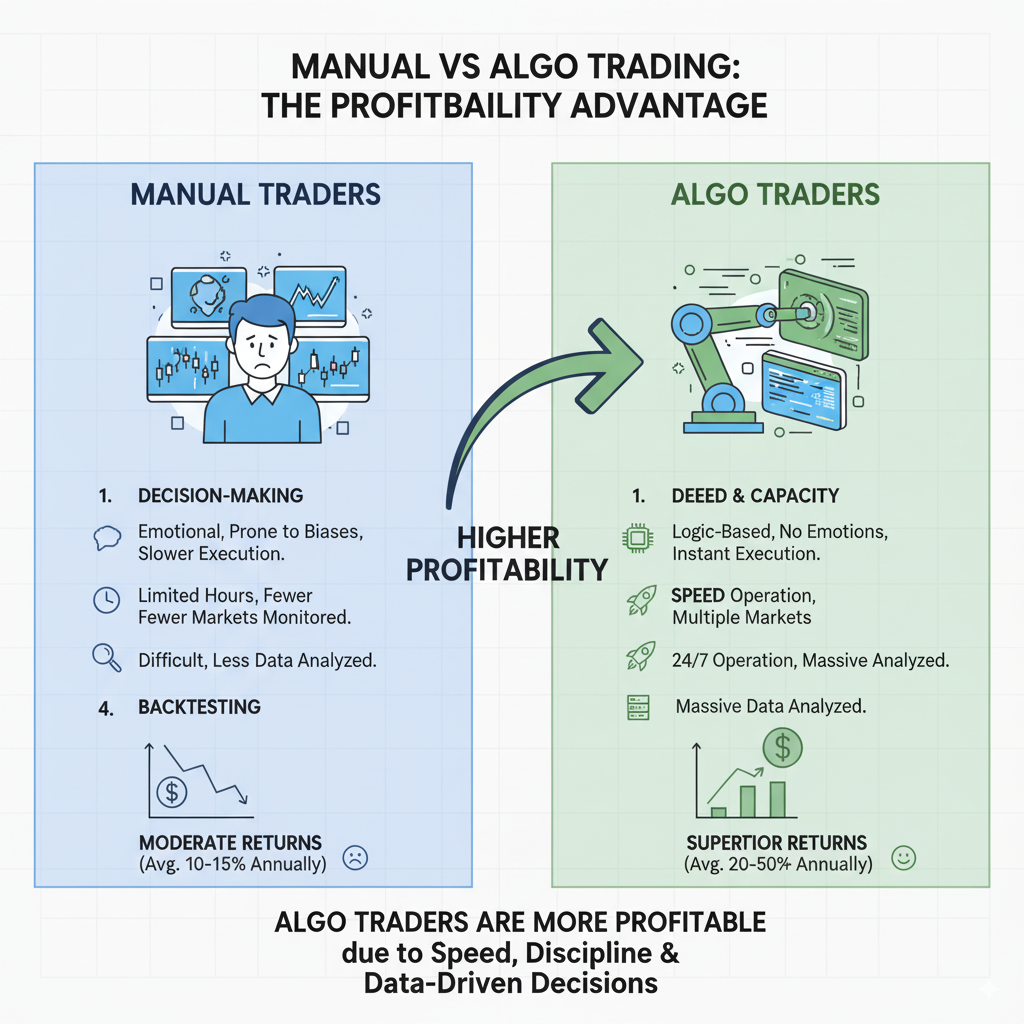 MANUAL VS ALGO TRADING:
THE PROFITBAILITY ADVANTAGE

MANUAL TRADERS

1. DECISION-MAKING

Emotional, Prone to Biases, Slower Execution.

Limited Hours, Fewer Fewer Markets Monitored.

Difficult, Less Data Analyzed.

4. BACKTESTING

$

MODERATE RETURNS
(Avg. 10-15% Annually)

HIGHER PROFITABILITY

ALGO TRADERS

1. DEEED & CAPACITY

Logic-Based, No Emotions, Instant Execution.

SPEED Operation, Multiple Markets

24/7 Operation, Massive Analyzed.

Massive Data Analyzed.

$

SUPERTIOR RETURNS
(Avg. 20-50% Annually)

ALGO TRADERS ARE MORE PROFITABLE
due to Speed, Discipline & Data-Driven Decisions